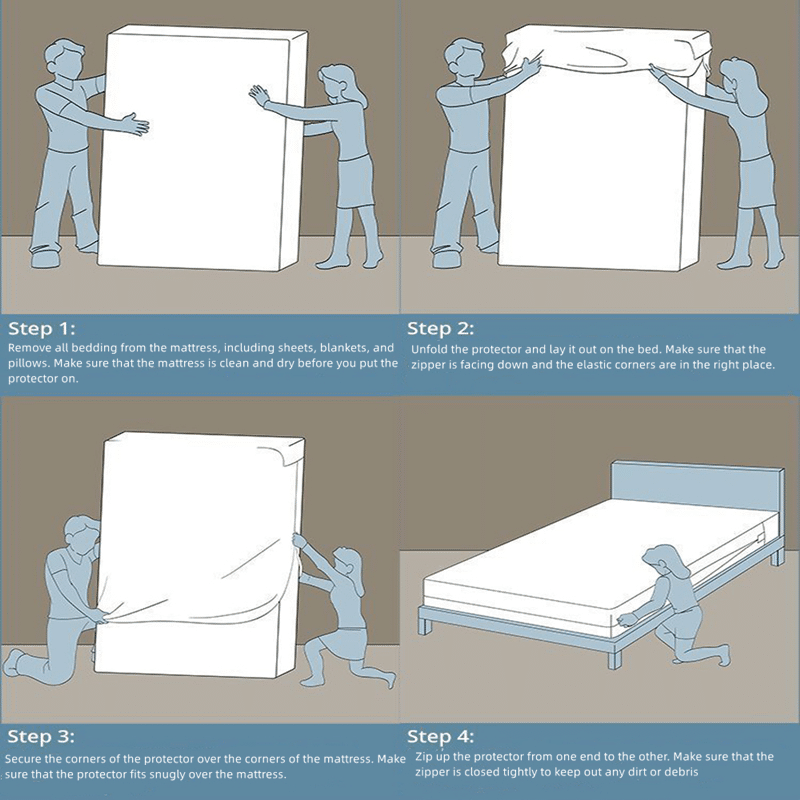 Step 1:
Remove all bedding from the mattress, including sheets, blankets, and pillows. Make sure that the mattress is clean and dry before you put the protector on.

Step 2:
Unfold the protector and lay it out on the bed. Make sure that the zipper is facing down and the elastic corners are in the right place.

Step 3:
Secure the corners of the protector over the corners of the mattress. Make sure that the protector fits snugly over the mattress.

Step 4:
Zip up the protector from one end to the other. Make sure that the zipper is closed tightly to keep out any dirt or debris