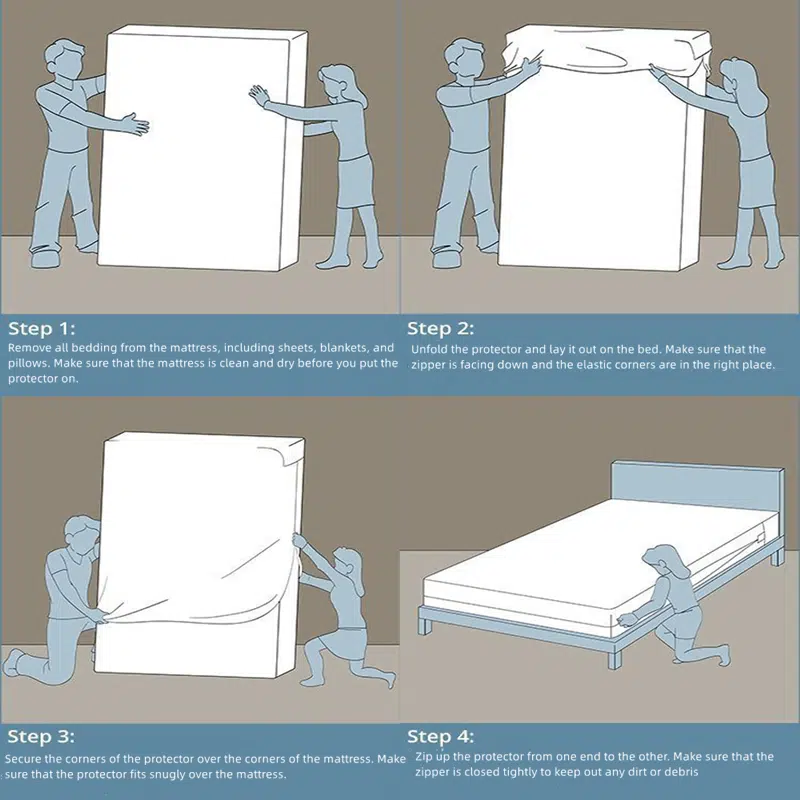 Step 1:
Remove all bedding from the mattress, including sheets, blankets, and pillows. Make sure that the mattress is clean and dry before you put the protector on.

Step 2:
Unfold the protector and lay it out on the bed. Make sure that the zipper is facing down and the elastic corners are in the right place.

Step 3:
Secure the corners of the protector over the corners of the mattress. Make sure that the protector fits snugly over the mattress.

Step 4:
Zip up the protector from one end to the other. Make sure that the zipper is closed tightly to keep out any dirt or debris