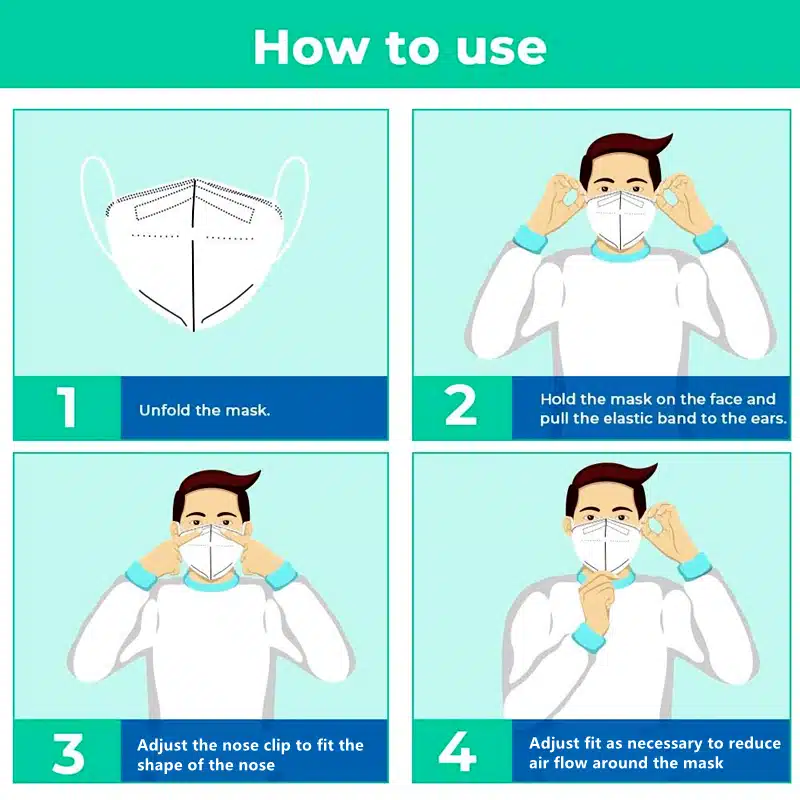 How to use

1 Unfold the mask.

2 Hold the mask on the face and pull the elastic band to the ears.

3 Adjust the nose clip to fit the shape of the nose

4 Adjust fit as necessary to reduce air flow around the mask