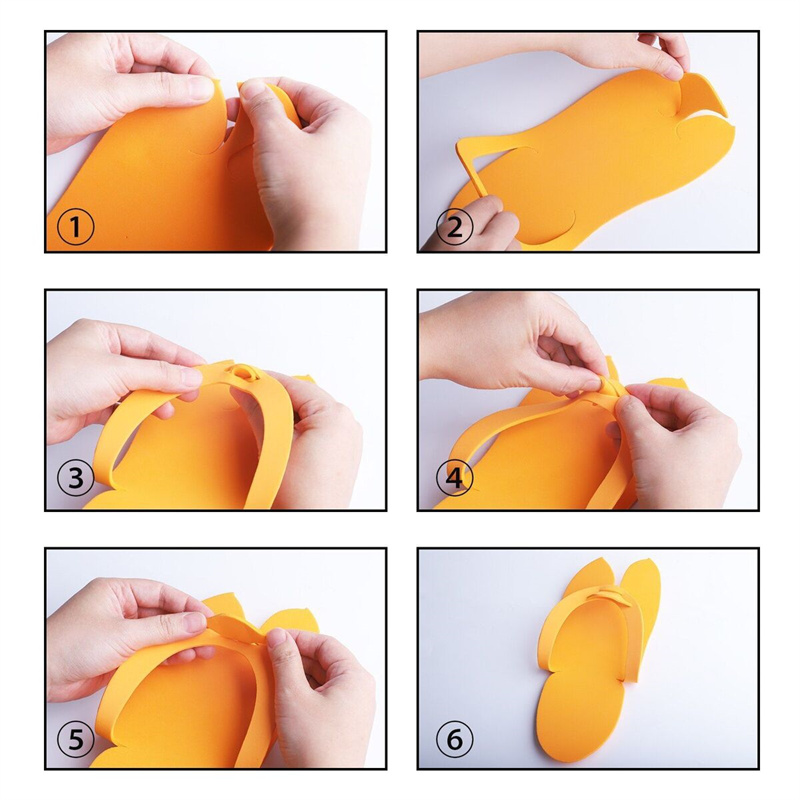 ①
②
③
④
⑤
⑥